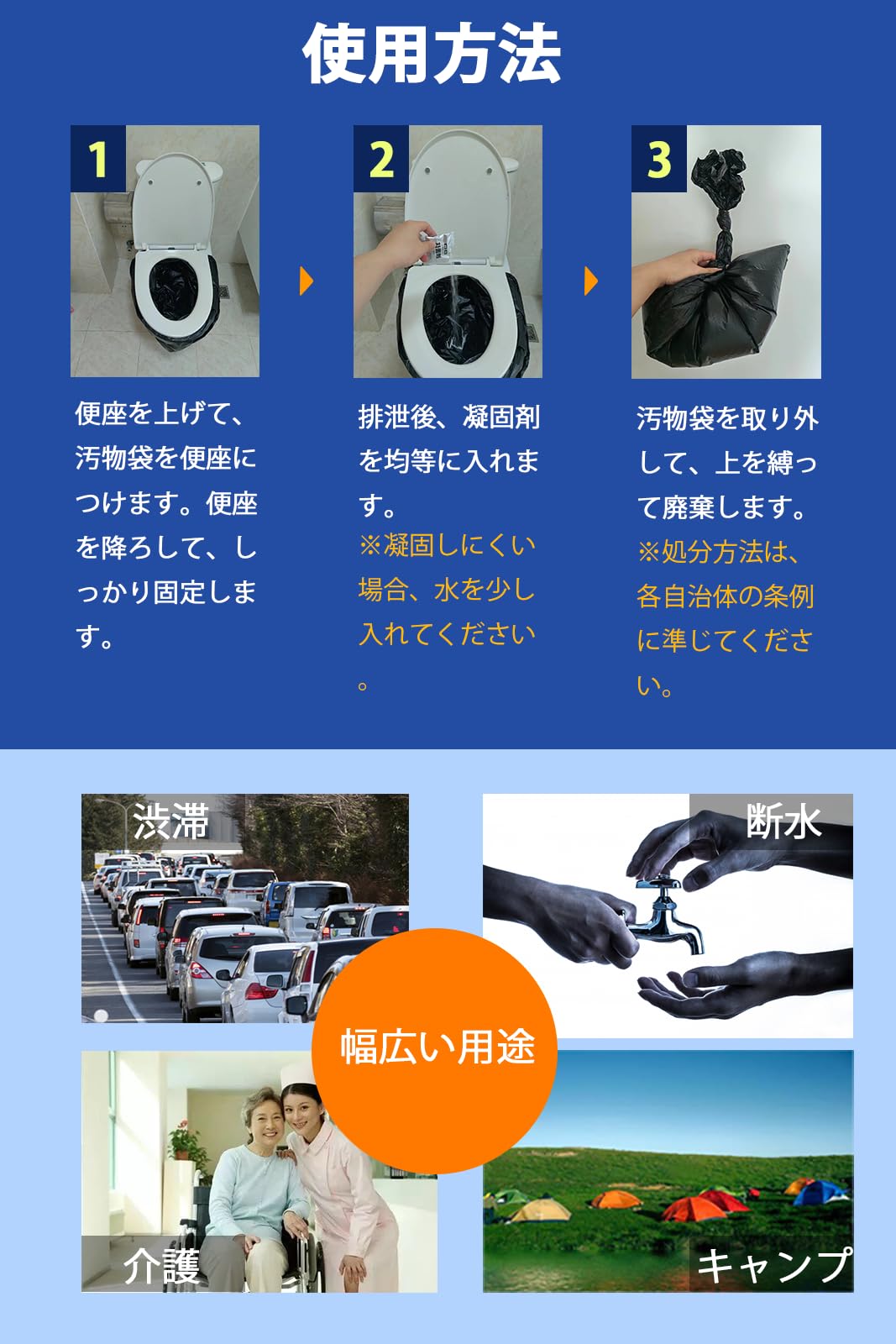 使用方法

1

便座を上げて、汚物袋を便座につけます。便座を降ろして、しっかり固定します。

2

排泄後、凝固剤を均等に入れます。
※凝固しにくい場合、水を少し入れてください。

3

汚物袋を取り外して、上を縛って廃棄します。
※処分方法は、各自治体の条例に準じてください。

渋滞

断水

幅広い用途

介護

キャンプ